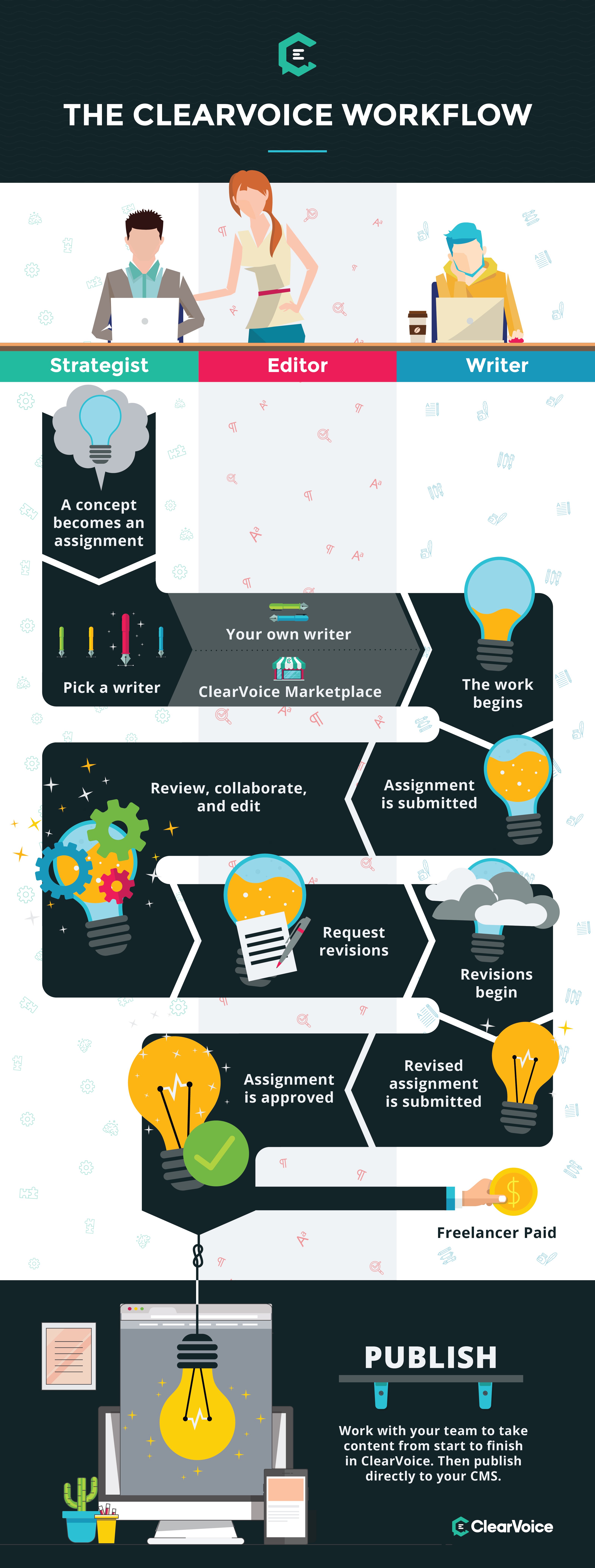 THE CLEARVOICE WORKFLOW

Strategist

Editor

Writer

A concept becomes an assignment

Pick a writer

Your own writer

ClearVoice Marketplace

The work begins

Assignment is submitted

Review, collaborate, and edit

Request revisions

Revisions begin

Revised assignment is submitted

Assignment is approved

Freelancer Paid

PUBLISH

Work with your team to take content from start to finish in ClearVoice. Then publish directly to your CMS.

ClearVoice